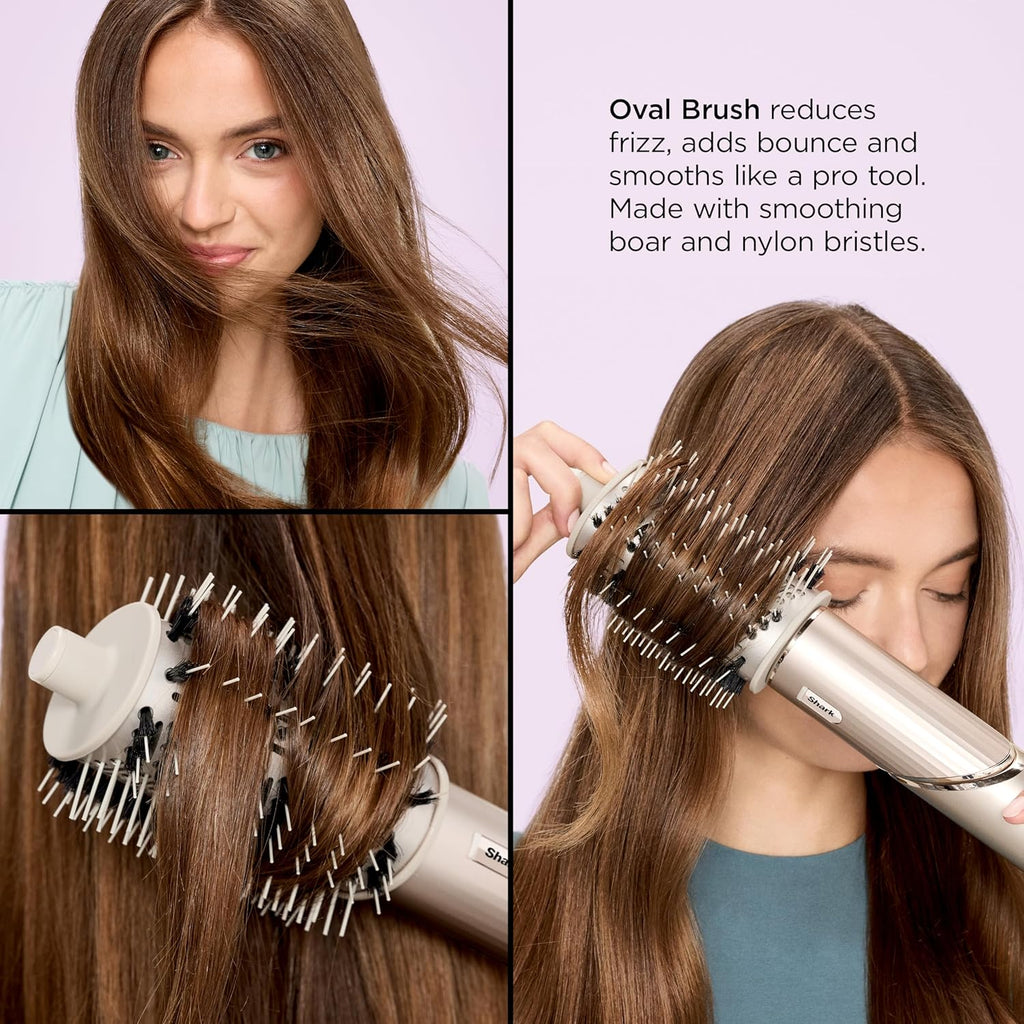 Oval Brush reduces frizz, adds bounce and smooths like a pro tool. Made with smoothing boar and nylon bristles.

Shark

Shark